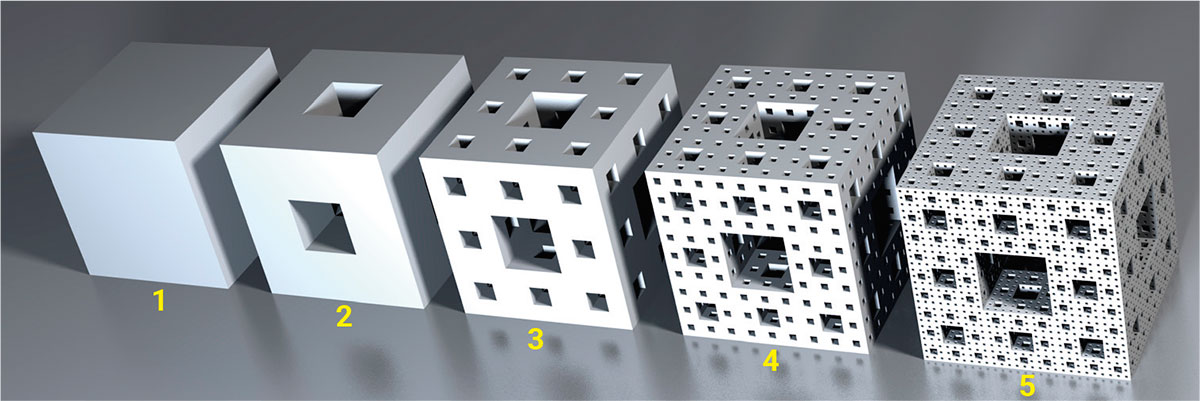 1
2
3
4
5